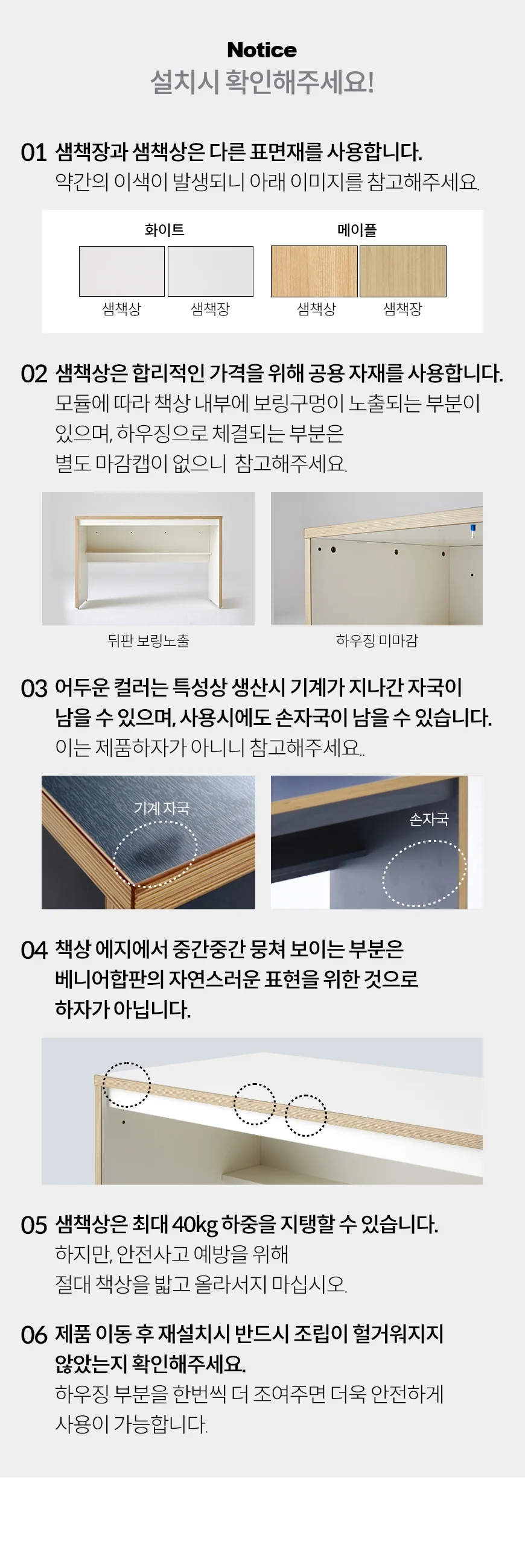 Notice
설치시 확인해주세요!

01 샘책장과 샘책상은 다른 표면재를 사용합니다.
약간의 이색이 발생되니 아래 이미지를 참고해주세요.

화이트
샘책상 샘책장

메이플
샘책상 샘책장

02 샘책상은 합리적인 가격을 위해 공용 자재를 사용합니다.
모듈에 따라 책상 내부에 보링구멍이 노출되는 부분이 있으며, 하우징으로 체결되는 부분은 별도 마감캡이 없으니 참고해주세요.

뒤판 보링노출
하우징 미마감

03 어두운 컬러는 특성상 생산시 기계가 지나간 자국이 남을 수 있으며, 사용시에도 손자국이 남을 수 있습니다.
이는 제품하자가 아니니 참고해주세요..

기계 자국
손자국

04 책상 에지에서 중간중간 뭉쳐 보이는 부분은 베니어합판의 자연스러운 표현을 위한 것으로 하자가 아닙니다.

05 샘책상은 최대 40kg 하중을 지탱할 수 있습니다.
하지만, 안전사고 예방을 위해 절대 책상을 밟고 올라서지 마십시오.

06 제품 이동 후 재설치시 반드시 조립이 헐거워지지 않았는지 확인해주세요.
하우징 부분을 한번씩 더 조여주면 더욱 안전하게 사용이 가능합니다.