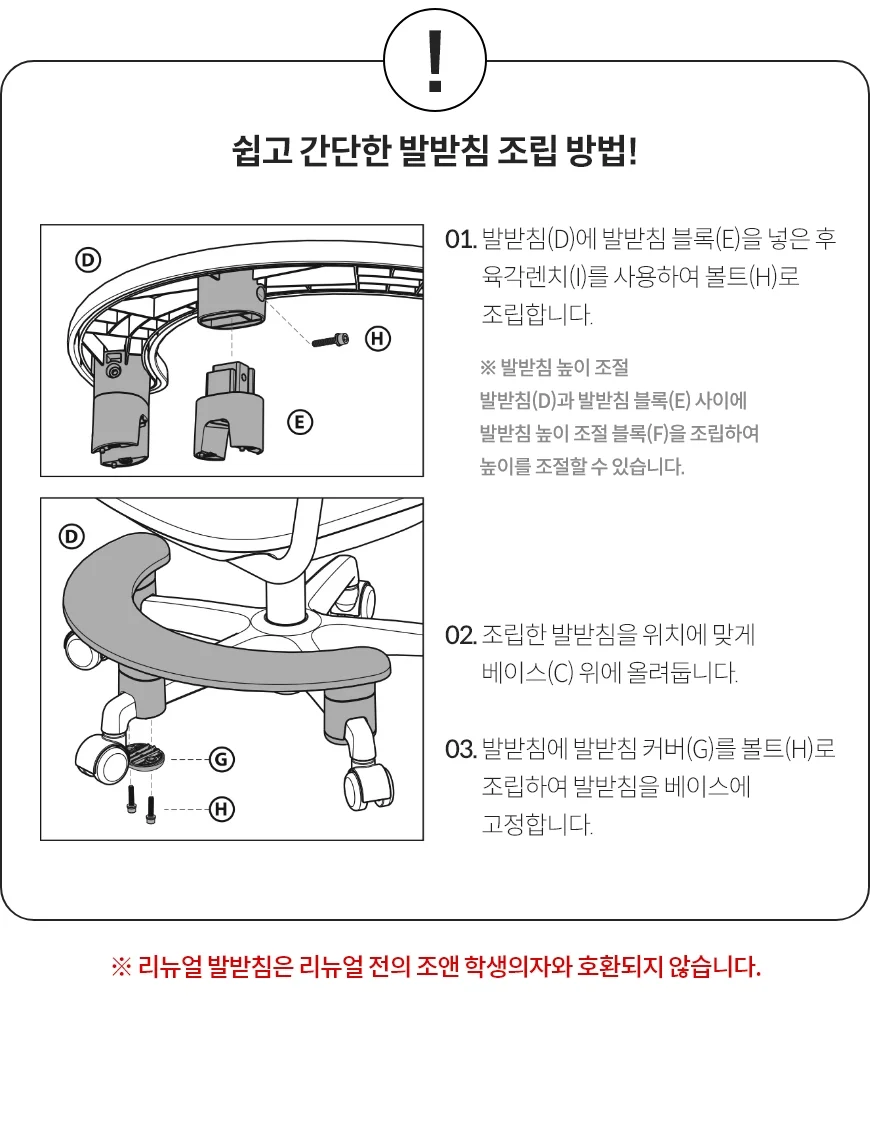 !

쉽고 간단한 발받침 조립 방법!

D

H

E

01. 발받침(D)에 발받침 블록(E)을 넣은 후 육각렌치(I)를 사용하여 볼트(H)로 조립합니다.

※ 발받침 높이 조절
발받침(D)과 발받침 블록(E) 사이에 발받침 높이 조절 블록(F)을 조립하여 높이를 조절할 수 있습니다.

D

G

H

02. 조립한 발받침을 위치에 맞게 베이스(C) 위에 올려둡니다.

03. 발받침에 발받침 커버(G)를 볼트(H)로 조립하여 발받침을 베이스에 고정합니다.

※ 리뉴얼 발받침은 리뉴얼 전의 조앤 학생의자와 호환되지 않습니다.