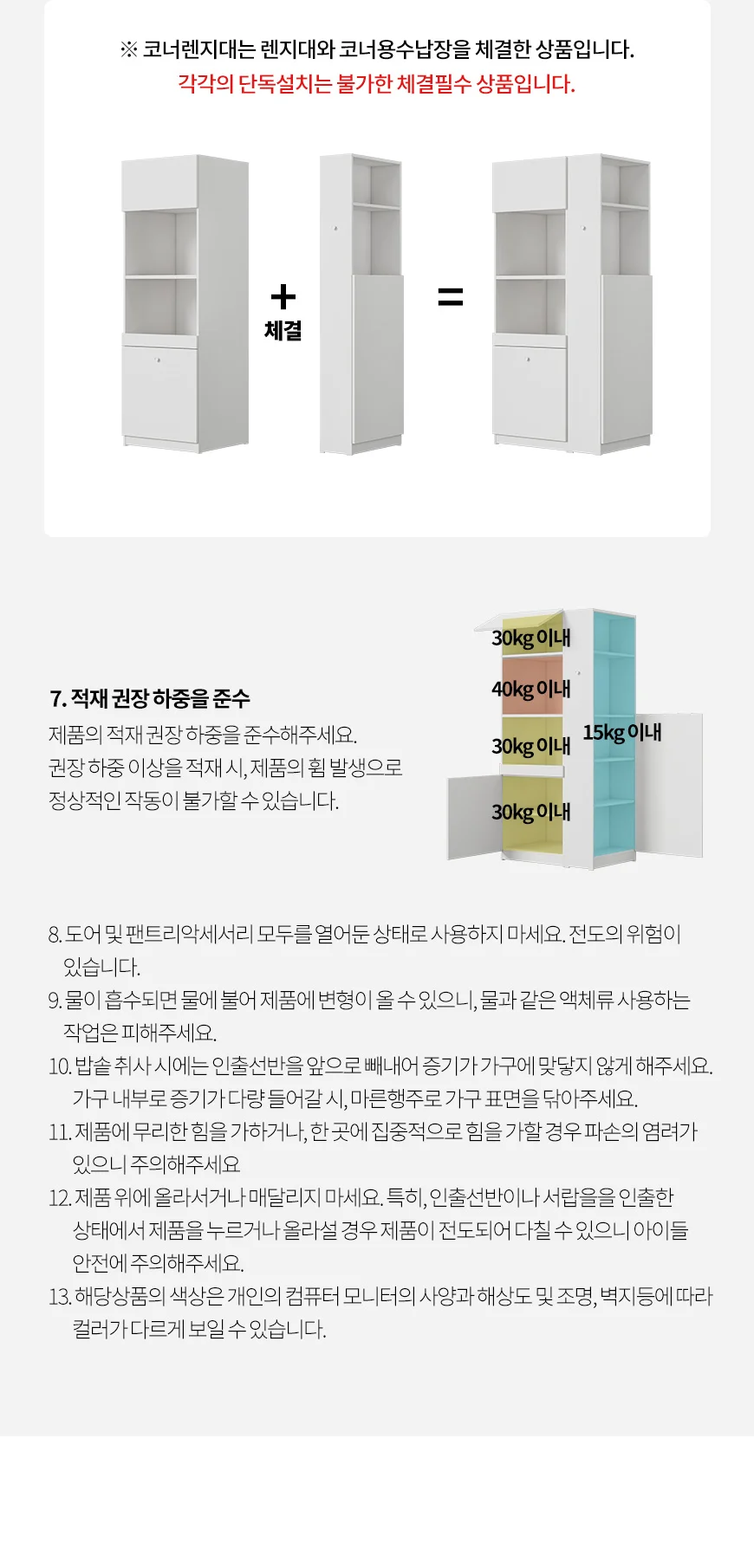 ※ 코너렌지대는 렌지대와 코너용수납장을 체결한 상품입니다.
각각의 단독설치는 불가한 체결필수 상품입니다.

+
체결

=

7. 적재 권장 하중을 준수
제품의 적재 권장 하중을 준수해주세요.
권장 하중 이상을 적재 시, 제품의 휨 발생으로 정상적인 작동이 불가할 수 있습니다.

30kg 이내
40kg 이내
30kg 이내
30kg 이내
15kg 이내

8. 도어 및 팬트리악세서리 모두를 열어둔 상태로 사용하지 마세요. 전도의 위험이 있습니다.
9. 물이 흡수되면 물에 불어 제품에 변형이 올 수 있으니, 물과 같은 액체류 사용하는 작업은 피해주세요.
10. 밥솥 취사 시에는 인출선반을 앞으로 빼내어 증기가 가구에 맞닿지 않게 해주세요. 가구 내부로 증기가 다량 들어갈 시, 마른행주로 가구 표면을 닦아주세요.
11. 제품에 무리한 힘을 가하거나, 한 곳에 집중적으로 힘을 가할 경우 파손의 염려가 있으니 주의해주세요
12. 제품 위에 올라서거나 매달리지 마세요. 특히, 인출선반이나 서랍을을 인출한 상태에서 제품을 누르거나 올라설 경우 제품이 전도되어 다칠 수 있으니 아이들 안전에 주의해주세요.
13. 해당상품의 색상은 개인의 컴퓨터 모니터의 사양과 해상도 및 조명, 벽지등에 따라 컬러가 다르게 보일 수 있습니다.