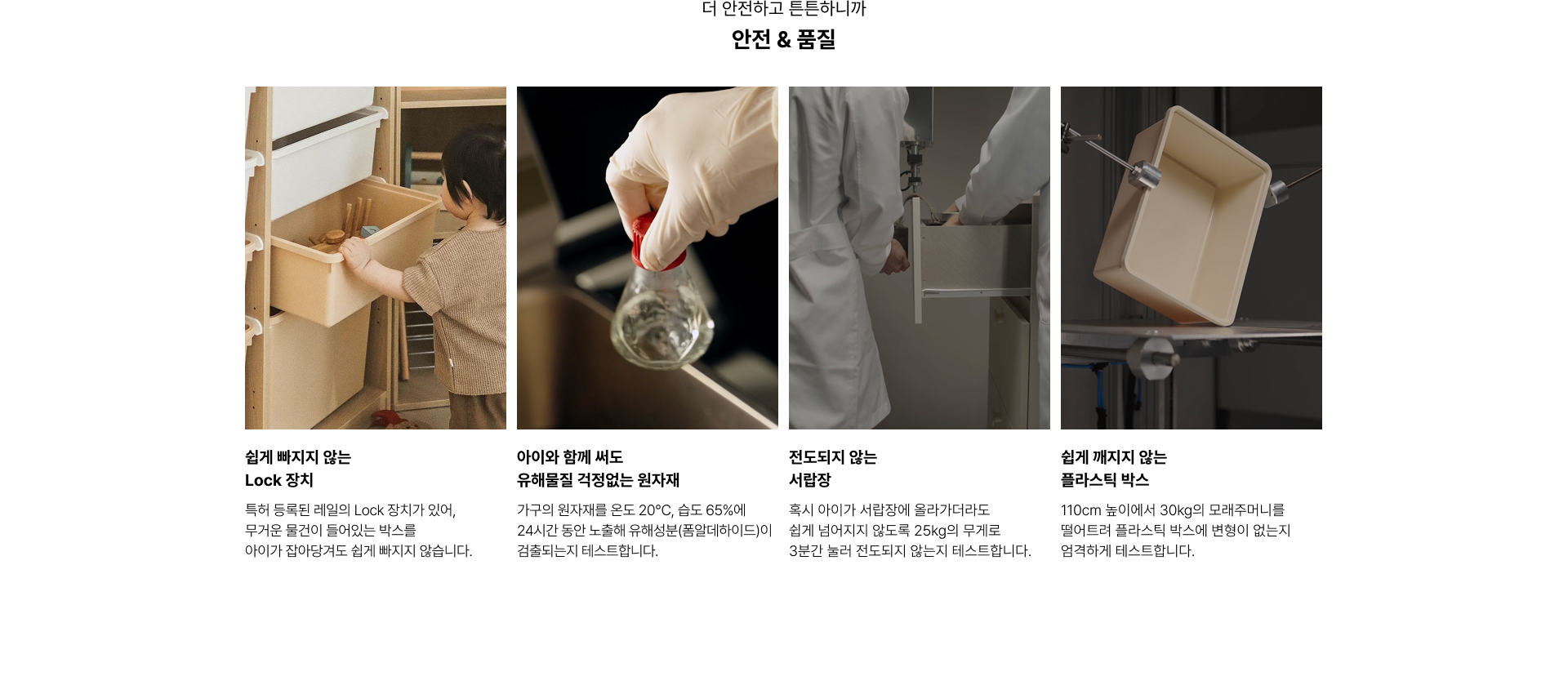 더 안전하고 튼튼하니까
안전 & 품질

쉽게 빠지지 않는
Lock 장치

특허 등록된 레일의 Lock 장치가 있어,
무거운 물건이 들어있는 박스를
아이가 잡아당겨도 쉽게 빠지지 않습니다.

아이와 함께 써도
유해물질 걱정없는 원자재

가구의 원자재를 온도 20°C, 습도 65%에
24시간 동안 노출해 유해성분(폼알데하이드)이
검출되는지 테스트합니다.

전도되지 않는
서랍장

혹시 아이가 서랍장에 올라가더라도
쉽게 넘어지지 않도록 25kg의 무게로
3분간 눌러 전도되지 않는지 테스트합니다.

쉽게 깨지지 않는
플라스틱 박스

110cm 높이에서 30kg의 모래주머니를
떨어트려 플라스틱 박스에 변형이 없는지
엄격하게 테스트합니다.