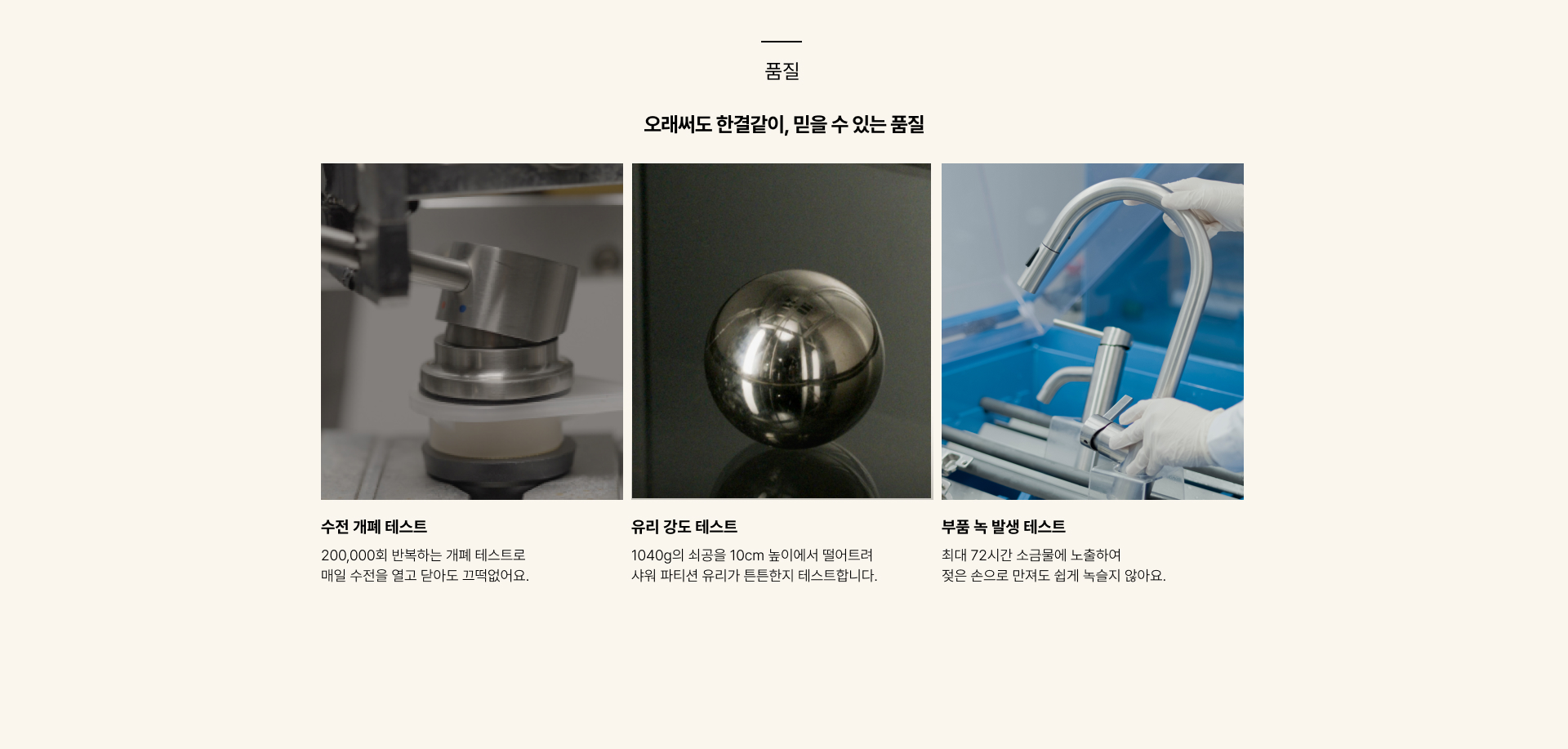 품질

오래써도 한결같이, 믿을 수 있는 품질

수전 개폐 테스트

200,000회 반복하는 개폐 테스트로
매일 수전을 열고 닫아도 끄떡없어요.

유리 강도 테스트

1040g의 쇠공을 10cm 높이에서 떨어트려
샤워 파티션 유리가 튼튼한지 테스트합니다.

부품 녹 발생 테스트

최대 72시간 소금물에 노출하여
젖은 손으로 만져도 쉽게 녹슬지 않아요.