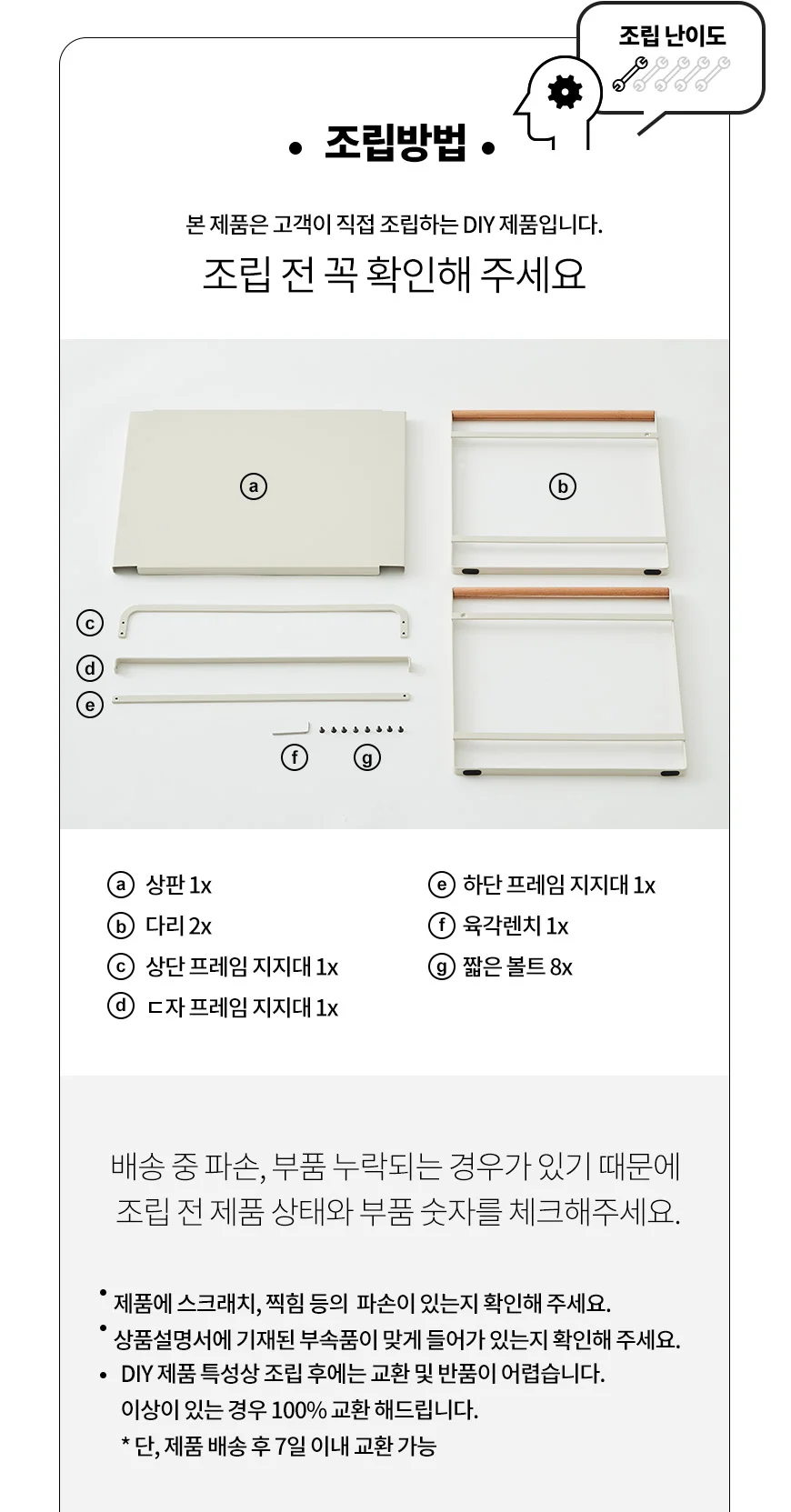 조립 난이도

• 조립방법 •

본 제품은 고객이 직접 조립하는 DIY 제품입니다.
조립 전 꼭 확인해 주세요

a
b
c
d
e
f
g

a 상판 1x
b 다리 2x
c 상단 프레임 지지대 1x
d ㄷ자 프레임 지지대 1x
e 하단 프레임 지지대 1x
f 육각렌치 1x
g 짧은 볼트 8x

배송 중 파손, 부품 누락되는 경우가 있기 때문에 조립 전 제품 상태와 부품 숫자를 체크해주세요.

• 제품에 스크래치, 찍힘 등의 파손이 있는지 확인해 주세요.
• 상품설명서에 기재된 부속품이 맞게 들어가 있는지 확인해 주세요.
• DIY 제품 특성상 조립 후에는 교환 및 반품이 어렵습니다.
이상이 있는 경우 100% 교환 해드립니다.
* 단, 제품 배송 후 7일 이내 교환 가능