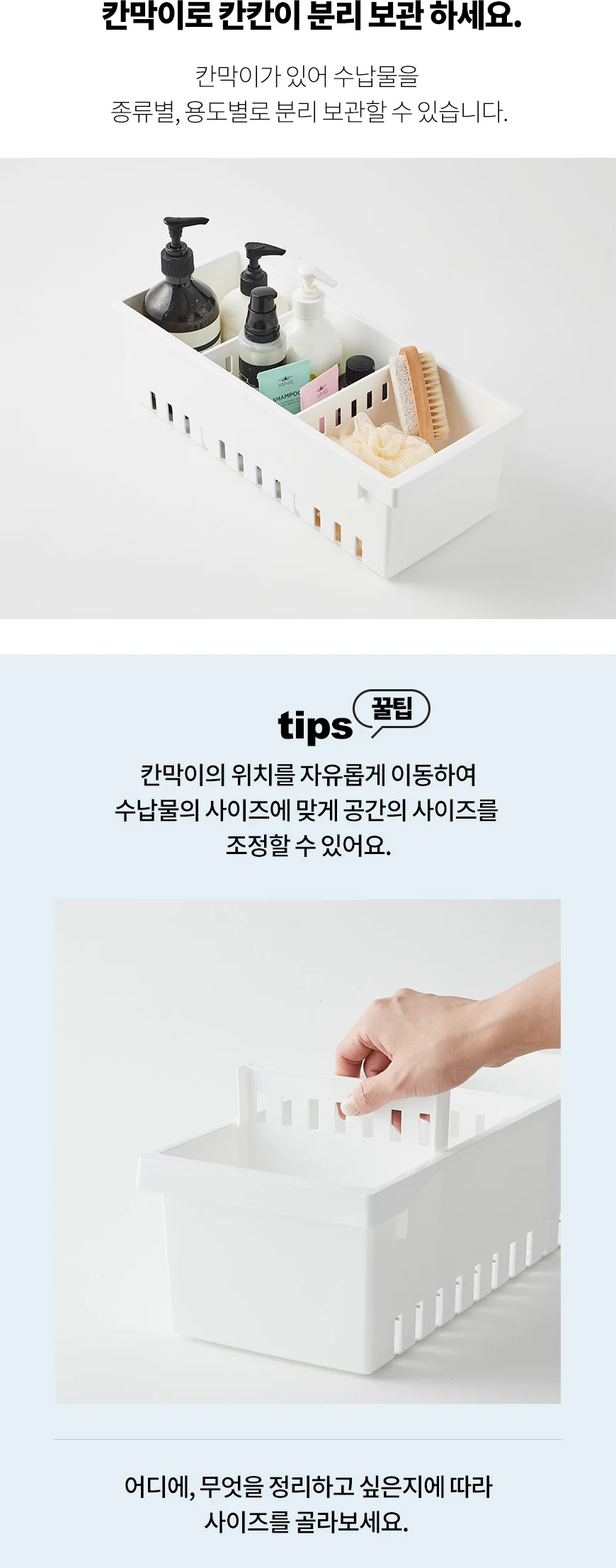 칸막이로 칸칸이 분리 보관 하세요.

칸막이가 있어 수납물을
종류별, 용도별로 분리 보관할 수 있습니다.

SHAMPOO

tips 꿀팁

칸막이의 위치를 자유롭게 이동하여
수납물의 사이즈에 맞게 공간의 사이즈를
조정할 수 있어요.

어디에, 무엇을 정리하고 싶은지에 따라
사이즈를 골라보세요.