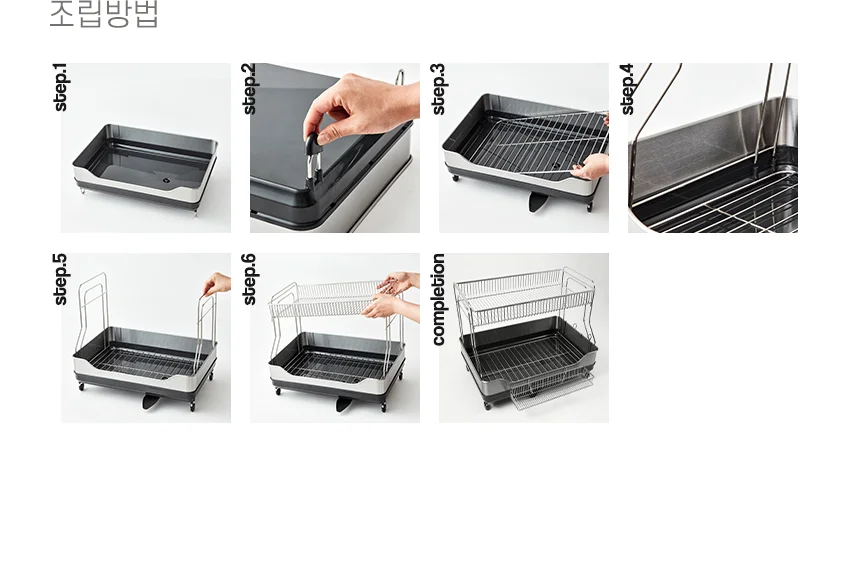 조립방법

step.1

step.2

step.3

step.4

step.5

step.6

completion