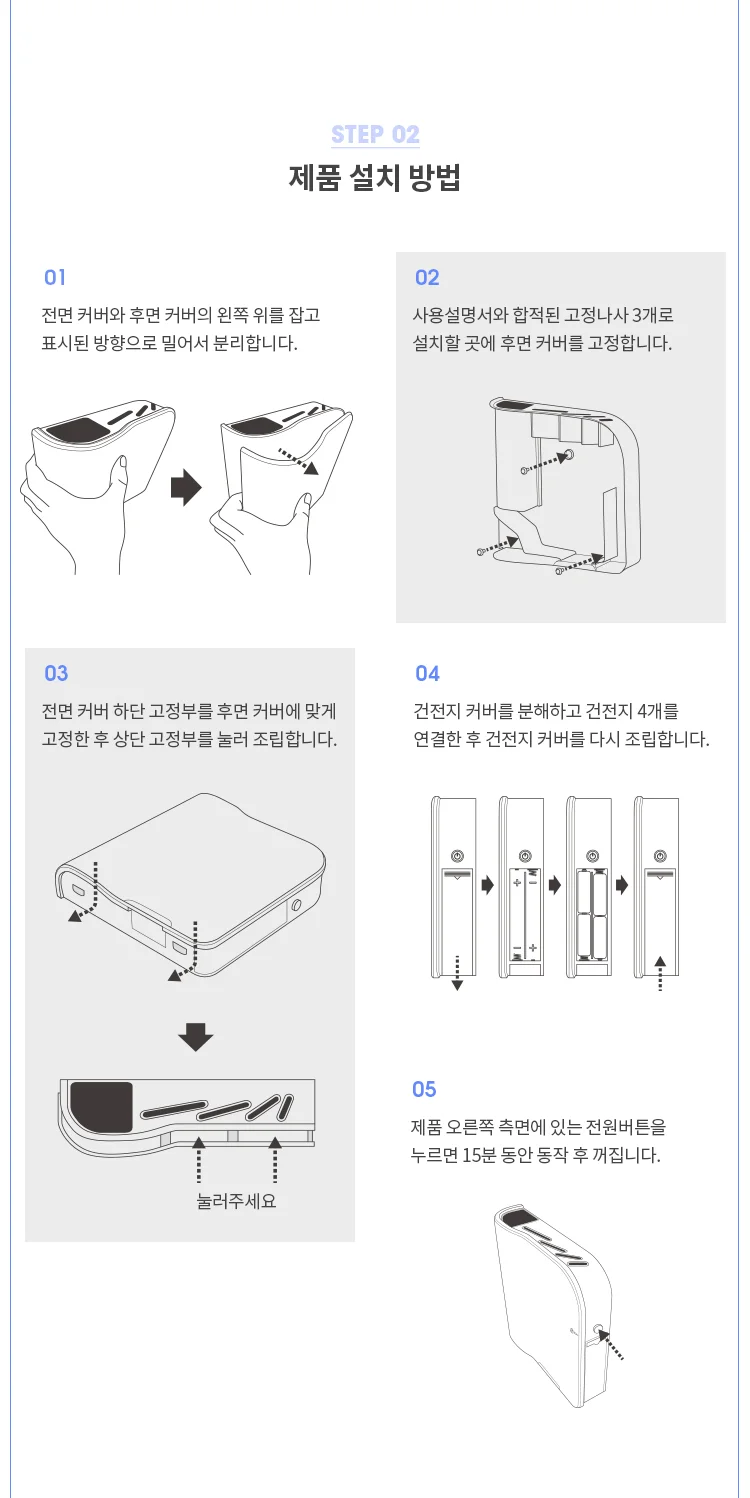 STEP 02
제품 설치 방법

01
전면 커버와 후면 커버의 왼쪽 위를 잡고 표시된 방향으로 밀어서 분리합니다.

02
사용설명서와 합적된 고정나사 3개로 설치할 곳에 후면 커버를 고정합니다.

03
전면 커버 하단 고정부를 후면 커버에 맞게 고정한 후 상단 고정부를 눌러 조립합니다.

눌러주세요

04
건전지 커버를 분해하고 건전지 4개를 연결한 후 건전지 커버를 다시 조립합니다.

05
제품 오른쪽 측면에 있는 전원버튼을 누르면 15분 동안 동작 후 꺼집니다.