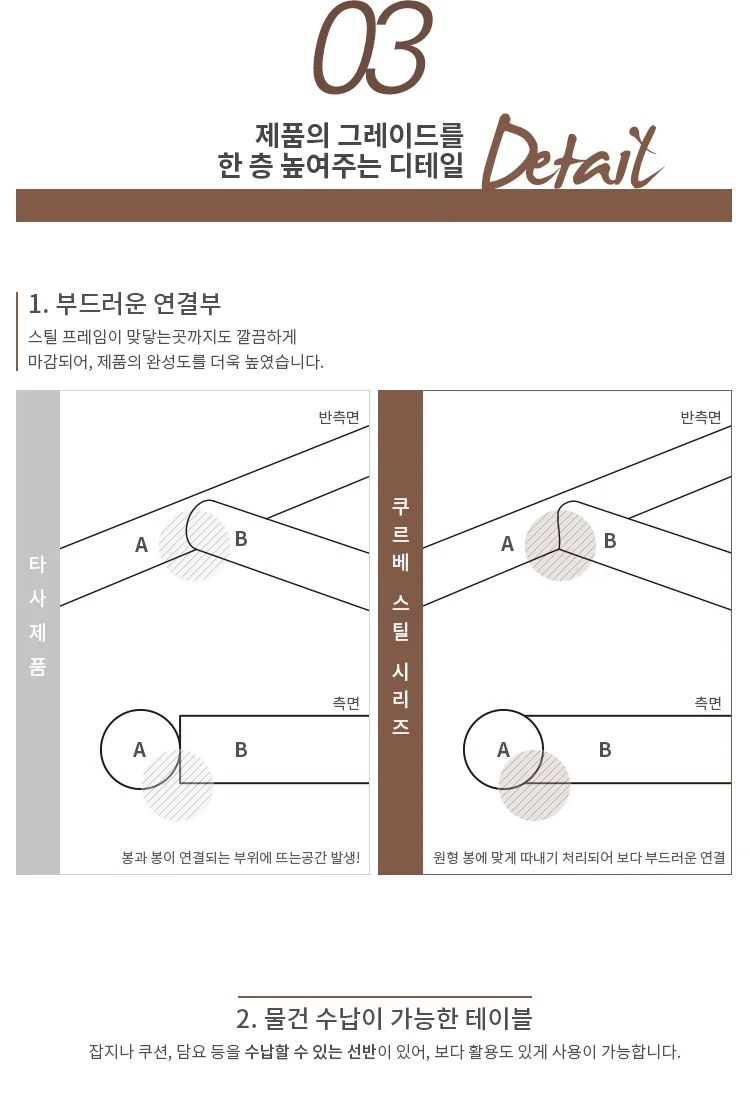 03

제품의 그레이드를
한 층 높여주는 디테일

Detail

1. 부드러운 연결부

스틸 프레임이 맞닿는곳까지도 깔끔하게 마감되어, 제품의 완성도를 더욱 높였습니다.

타사제품

반측면

A

B

측면

A

B

봉과 봉이 연결되는 부위에 뜨는공간 발생!

쿠르베 스틸 시리즈

반측면

A

B

측면

A

B

원형 봉에 맞게 따내기 처리되어 보다 부드러운 연결

2. 물건 수납이 가능한 테이블

잡지나 쿠션, 담요 등을 수납할 수 있는 선반이 있어, 보다 활용도 있게 사용이 가능합니다.