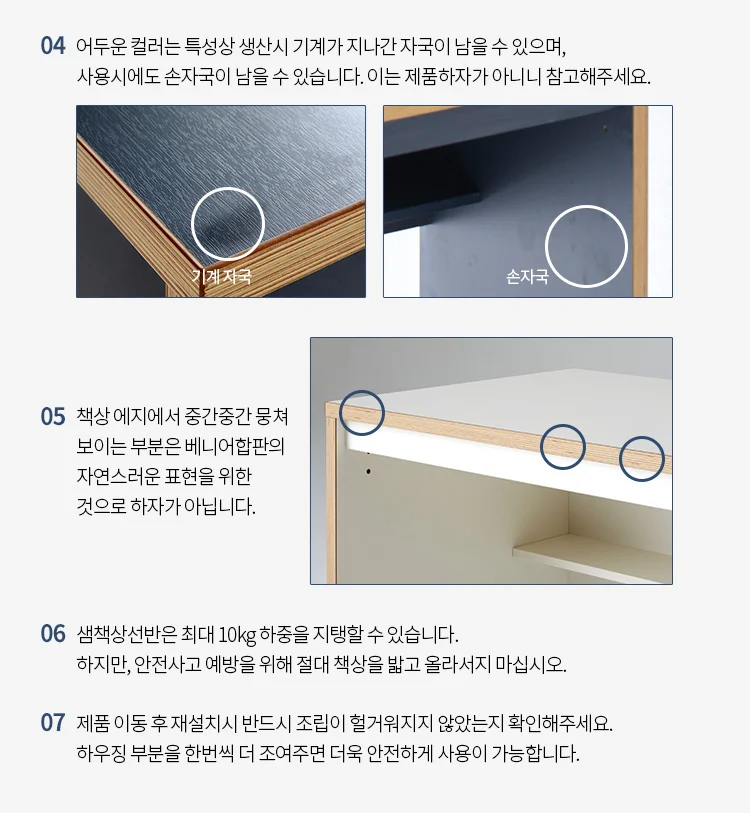 04 어두운 컬러는 특성상 생산시 기계가 지나간 자국이 남을 수 있으며, 사용시에도 손자국이 남을 수 있습니다. 이는 제품하자가 아니니 참고해주세요.

기계 자국

손자국

05 책상 에지에서 중간중간 뭉쳐 보이는 부분은 베니어합판의 자연스러운 표현을 위한 것으로 하자가 아닙니다.

06 샘책상선반은 최대 10kg 하중을 지탱할 수 있습니다. 하지만, 안전사고 예방을 위해 절대 책상을 밟고 올라서지 마십시오.

07 제품 이동 후 재설치시 반드시 조립이 헐거워지지 않았는지 확인해주세요. 하우징 부분을 한번씩 더 조여주면 더욱 안전하게 사용이 가능합니다.