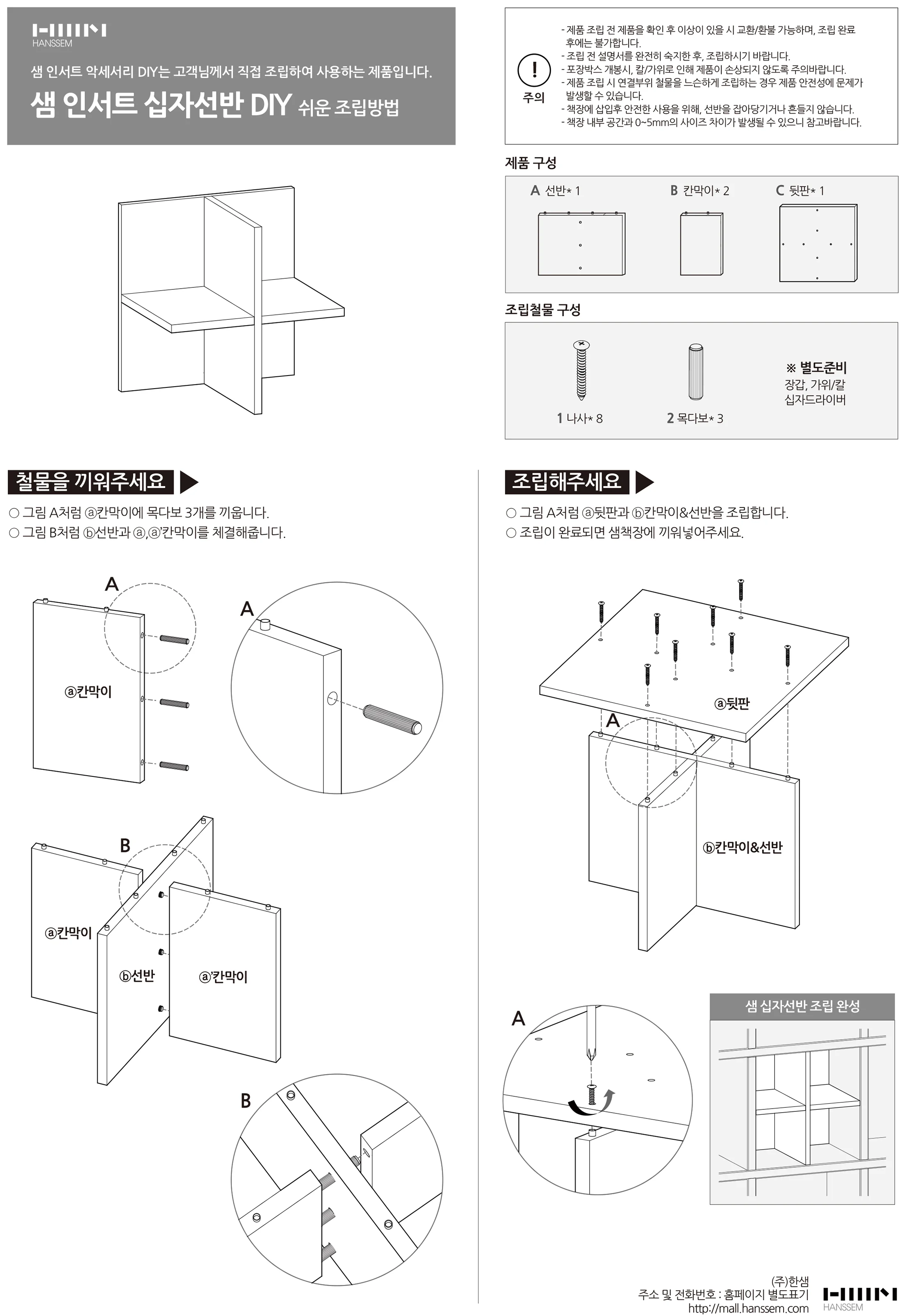 HANSSEM

샘 인서트 악세서리 DIY는 고객님께서 직접 조립하여 사용하는 제품입니다.

샘 인서트 십자선반 DIY 쉬운 조립방법

주의

- 제품 조립 전 제품을 확인 후 이상이 있을 시 교환/환불 가능하며, 조립 완료 후에는 불가합니다.
- 조립 전 설명서를 완전히 숙지한 후, 조립하시기 바랍니다.
- 포장박스 개봉시, 칼/가위로 인해 제품이 손상되지 않도록 주의바랍니다.
- 제품 조립 시 연결부위 철물을 느슨하게 조립하는 경우 제품 안전성에 문제가 발생할 수 있습니다.
- 책장에 삽입후 안전한 사용을 위해, 선반을 잡아당기거나 흔들지 않습니다.
- 책장 내부 공간과 0~5mm의 사이즈 차이가 발생될 수 있으니 참고바랍니다.

제품 구성

A 선반* 1
B 칸막이* 2
C 뒷판* 1

조립철물 구성

1 나사* 8
2 목다보* 3

※ 별도준비
장갑, 가위/칼
십자드라이버

철물을 끼워주세요

○ 그림 A처럼 ⓐ칸막이에 목다보 3개를 끼웁니다.
○ 그림 B처럼 ⓑ선반과 ⓐ,ⓐ'칸막이를 체결해줍니다.

A
ⓐ칸막이
A
B
ⓐ칸막이
ⓑ선반
ⓐ'칸막이
B

조립해주세요

○ 그림 A처럼 ⓐ뒷판과 ⓑ칸막이&선반을 조립합니다.
○ 조립이 완료되면 샘책장에 끼워넣어주세요.

ⓐ뒷판
A
ⓑ칸막이&선반
A

샘 십자선반 조립 완성

(주)한샘
주소 및 전화번호 : 홈페이지 별도표기
http://mall.hanssem.com
HANSSEM