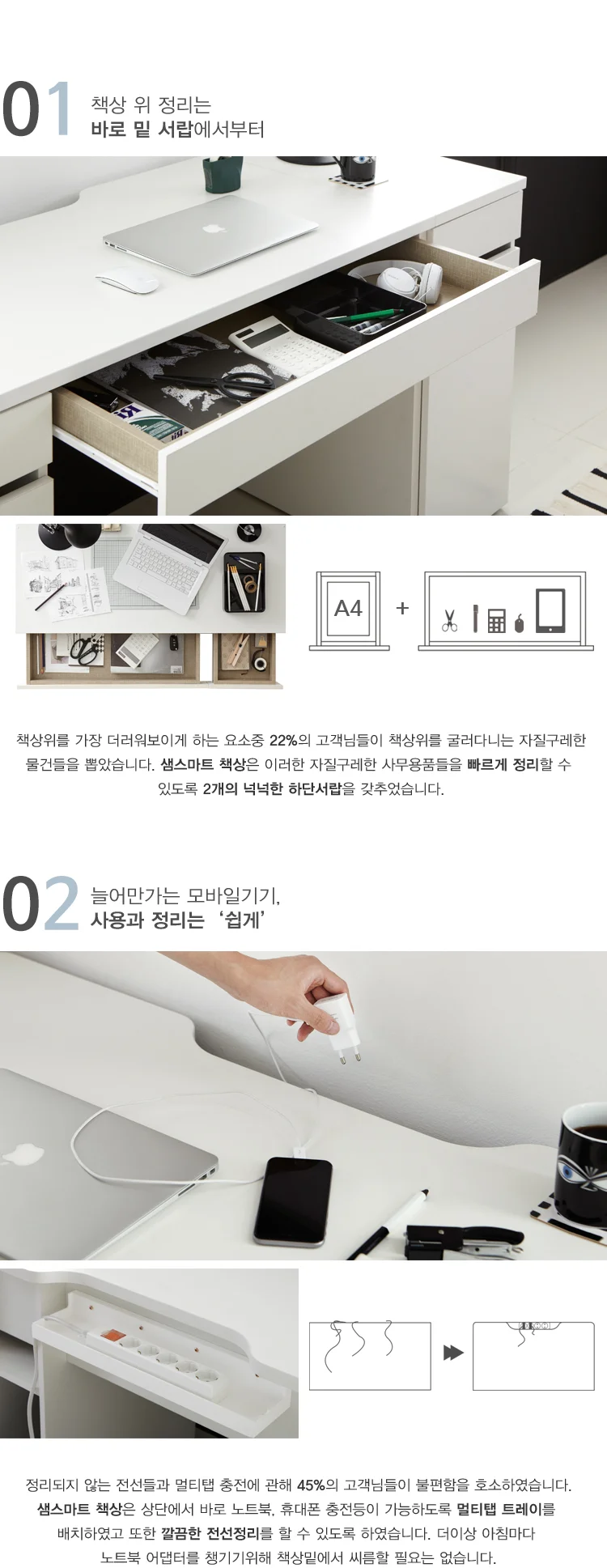 01 책상 위 정리는
바로 밑 서랍에서부터

A4 +

책상위를 가장 더러워보이게 하는 요소중 22%의 고객님들이 책상위를 굴러다니는 자질구레한 물건들을 뽑았습니다. 샘스마트 책상은 이러한 자질구레한 사무용품들을 빠르게 정리할 수 있도록 2개의 넉넉한 하단서랍을 갖추었습니다.

02 늘어만가는 모바일기기,
사용과 정리는 '쉽게'

정리되지 않는 전선들과 멀티탭 충전에 관해 45%의 고객님들이 불편함을 호소하였습니다. 샘스마트 책상은 상단에서 바로 노트북, 휴대폰 충전등이 가능하도록 멀티탭 트레이를 배치하였고 또한 깔끔한 전선정리를 할 수 있도록 하였습니다. 더이상 아침마다 노트북 어댑터를 챙기기위해 책상밑에서 씨름할 필요는 없습니다.