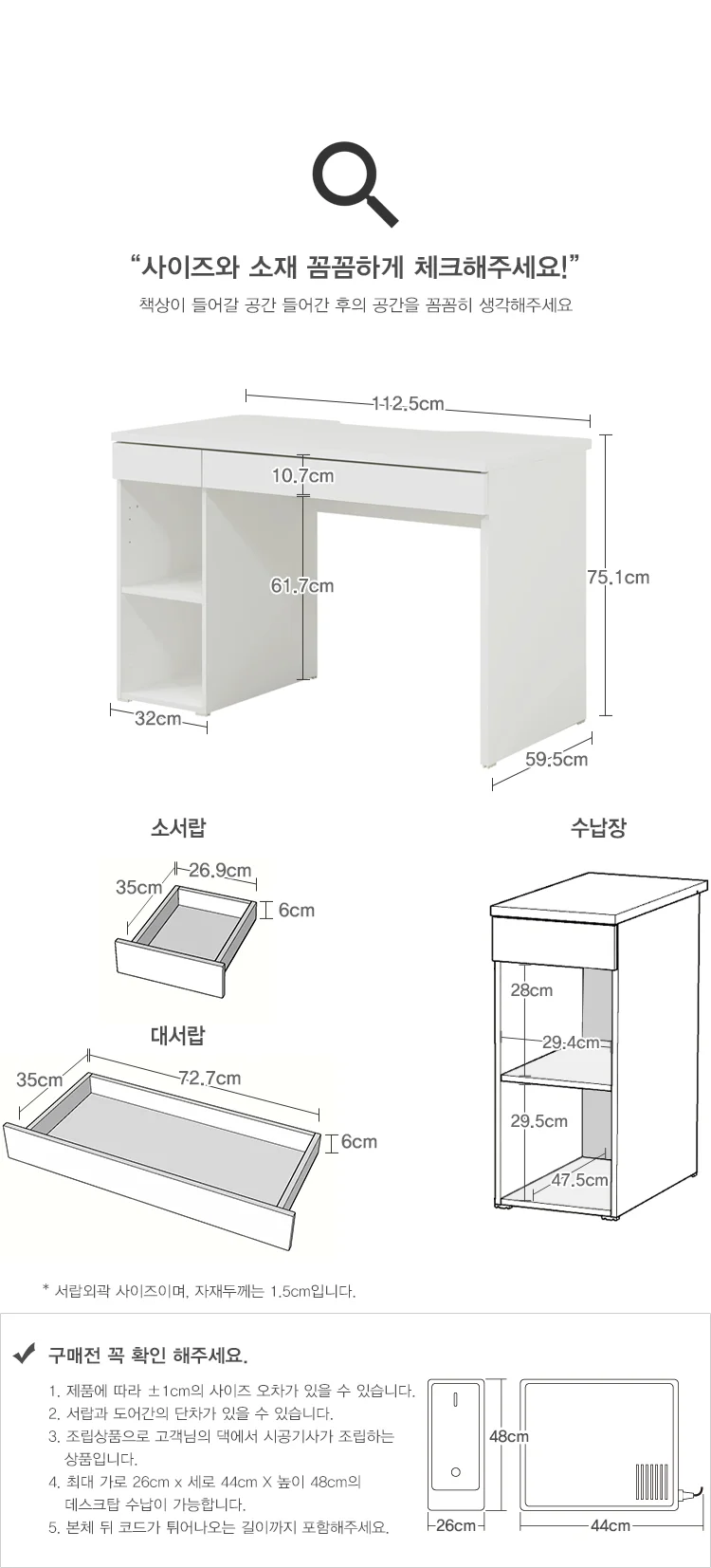 "사이즈와 소재 꼼꼼하게 체크해주세요!"

책상이 들어갈 공간 들어간 후의 공간을 꼼꼼히 생각해주세요

112.5cm

10.7cm

61.7cm

75.1cm

32cm

59.5cm

소서랍

35cm

26.9cm

6cm

대서랍

35cm

72.7cm

6cm

수납장

28cm

29.4cm

29.5cm

47.5cm

* 서랍외곽 사이즈이며, 자재두께는 1.5cm입니다.

구매전 꼭 확인 해주세요.

1. 제품에 따라 ±1cm의 사이즈 오차가 있을 수 있습니다.
2. 서랍과 도어간의 단차가 있을 수 있습니다.
3. 조립상품으로 고객님의 댁에서 시공기사가 조립하는 상품입니다.
4. 최대 가로 26cm x 세로 44cm X 높이 48cm의 데스크탑 수납이 가능합니다.
5. 본체 뒤 코드가 튀어나오는 길이까지 포함해주세요.

48cm

26cm

44cm