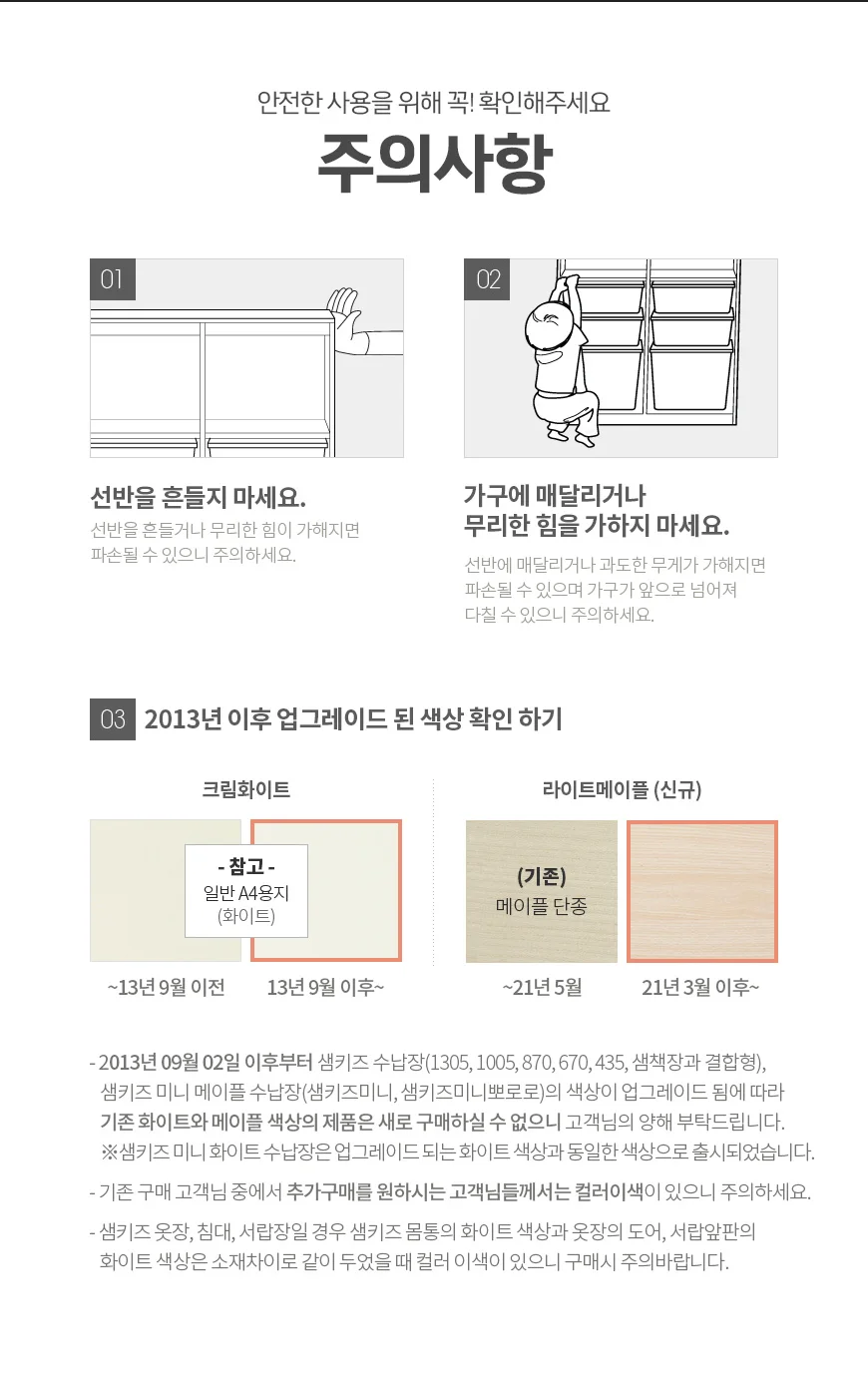 안전한 사용을 위해 꼭! 확인해주세요

주의사항

01

선반을 흔들지 마세요.

선반을 흔들거나 무리한 힘이 가해지면 파손될 수 있으니 주의하세요.

02

가구에 매달리거나 무리한 힘을 가하지 마세요.

선반에 매달리거나 과도한 무게가 가해지면 파손될 수 있으며 가구가 앞으로 넘어져 다칠 수 있으니 주의하세요.

03 2013년 이후 업그레이드 된 색상 확인 하기

크림화이트

- 참고 -
일반 A4용지
(화이트)

~13년 9월 이전

13년 9월 이후~

라이트메이플 (신규)

(기존)
메이플 단종

~21년 5월

21년 3월 이후~

- 2013년 09월 02일 이후부터 샘키즈 수납장(1305, 1005, 870, 670, 435, 샘책장과 결합형), 샘키즈 미니 메이플 수납장(샘키즈미니, 샘키즈미니뽀로로)의 색상이 업그레이드 됨에 따라 기존 화이트와 메이플 색상의 제품은 새로 구매하실 수 없으니 고객님의 양해 부탁드립니다.
※샘키즈 미니 화이트 수납장은 업그레이드 되는 화이트 색상과 동일한 색상으로 출시되었습니다.

- 기존 구매 고객님 중에서 추가구매를 원하시는 고객님들께서는 컬러이색이 있으니 주의하세요.

- 샘키즈 옷장, 침대, 서랍장일 경우 샘키즈 몸통의 화이트 색상과 옷장의 도어, 서랍앞판의 화이트 색상은 소재차이로 같이 두었을 때 컬러 이색이 있으니 구매시 주의바랍니다.