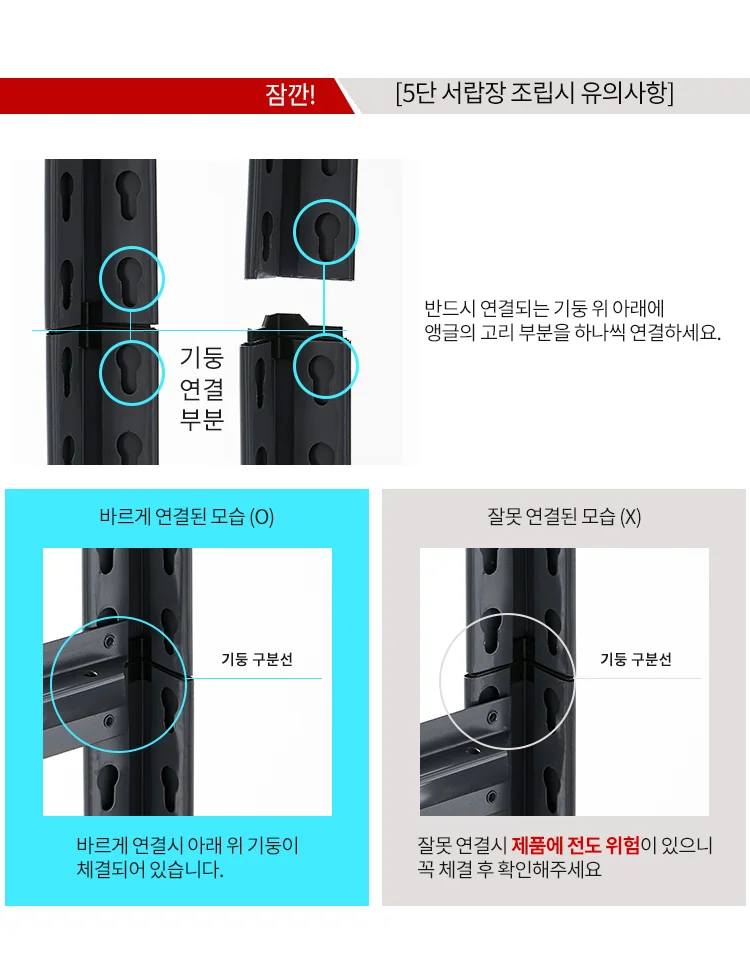 잠깐! [5단 서랍장 조립시 유의사항]

기둥
연결
부분

반드시 연결되는 기둥 위 아래에
앵글의 고리 부분을 하나씩 연결하세요.

바르게 연결된 모습 (O)

기둥 구분선

바르게 연결시 아래 위 기둥이
체결되어 있습니다.

잘못 연결된 모습 (X)

기둥 구분선

잘못 연결시 제품에 전도 위험이 있으니
꼭 체결 후 확인해주세요