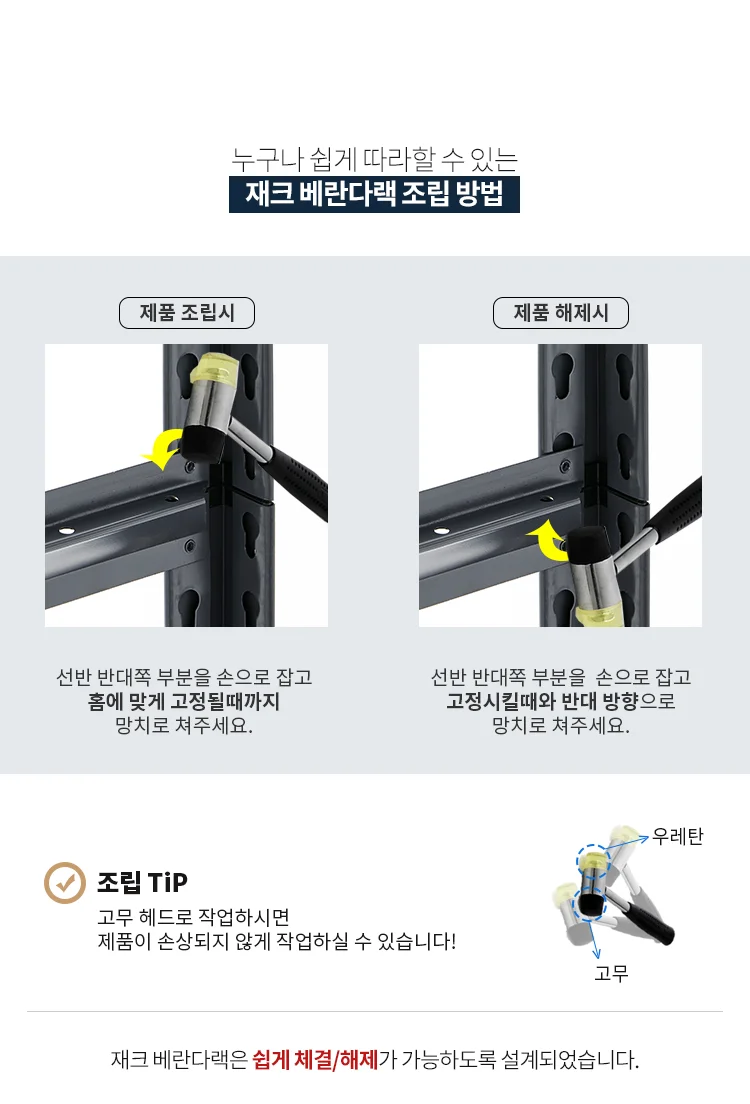 누구나 쉽게 따라할 수 있는
재크 베란다랙 조립 방법

제품 조립시

선반 반대쪽 부분을 손으로 잡고
홈에 맞게 고정될때까지
망치로 쳐주세요.

제품 해제시

선반 반대쪽 부분을 손으로 잡고
고정시킬때와 반대 방향으로
망치로 쳐주세요.

조립 TiP
고무 헤드로 작업하시면
제품이 손상되지 않게 작업하실 수 있습니다!

우레탄
고무

재크 베란다랙은 쉽게 체결/해제가 가능하도록 설계되었습니다.