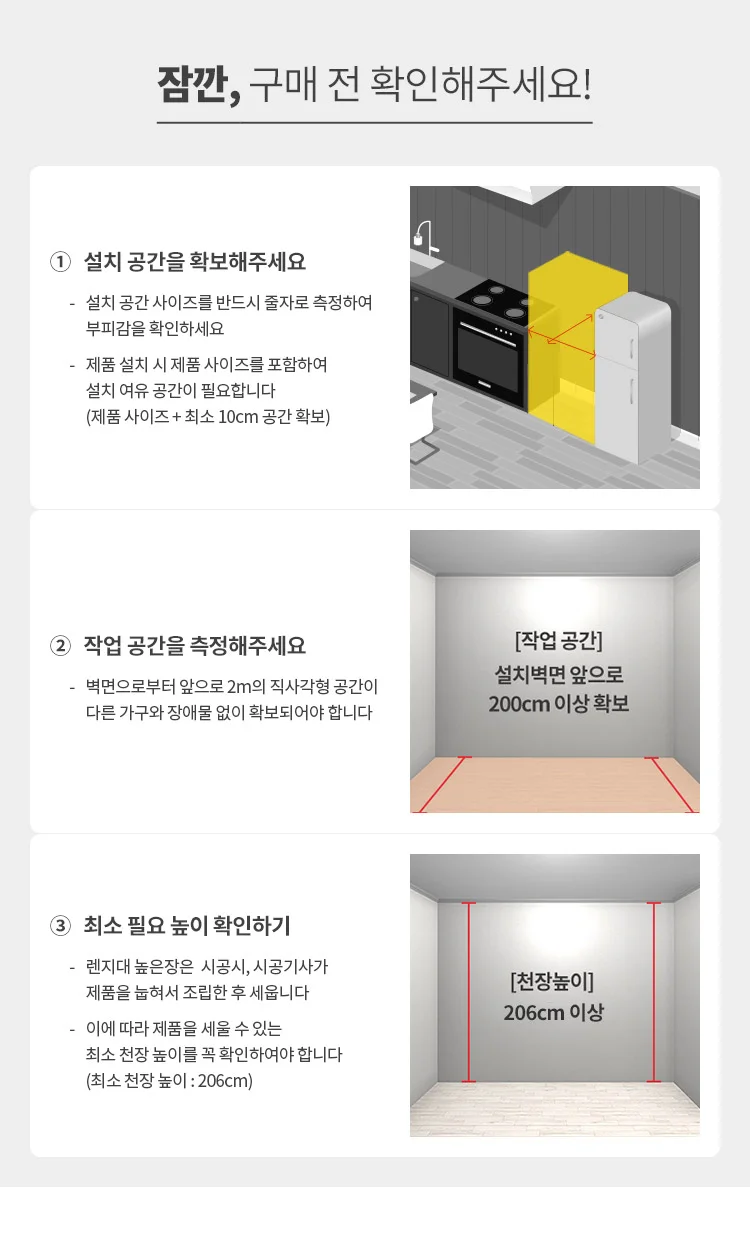 잠깐, 구매 전 확인해주세요!

① 설치 공간을 확보해주세요

- 설치 공간 사이즈를 반드시 줄자로 측정하여 부피감을 확인하세요

- 제품 설치 시 제품 사이즈를 포함하여 설치 여유 공간이 필요합니다 (제품 사이즈 + 최소 10cm 공간 확보)

② 작업 공간을 측정해주세요

- 벽면으로부터 앞으로 2m의 직사각형 공간이 다른 가구와 장애물 없이 확보되어야 합니다

[작업 공간]
설치벽면 앞으로
200cm 이상 확보

③ 최소 필요 높이 확인하기

- 렌지대 높은장은 시공시, 시공기사가 제품을 눕혀서 조립한 후 세웁니다

- 이에 따라 제품을 세울 수 있는 최소 천장 높이를 꼭 확인하여야 합니다 (최소 천장 높이 : 206cm)

[천장높이]
206cm 이상