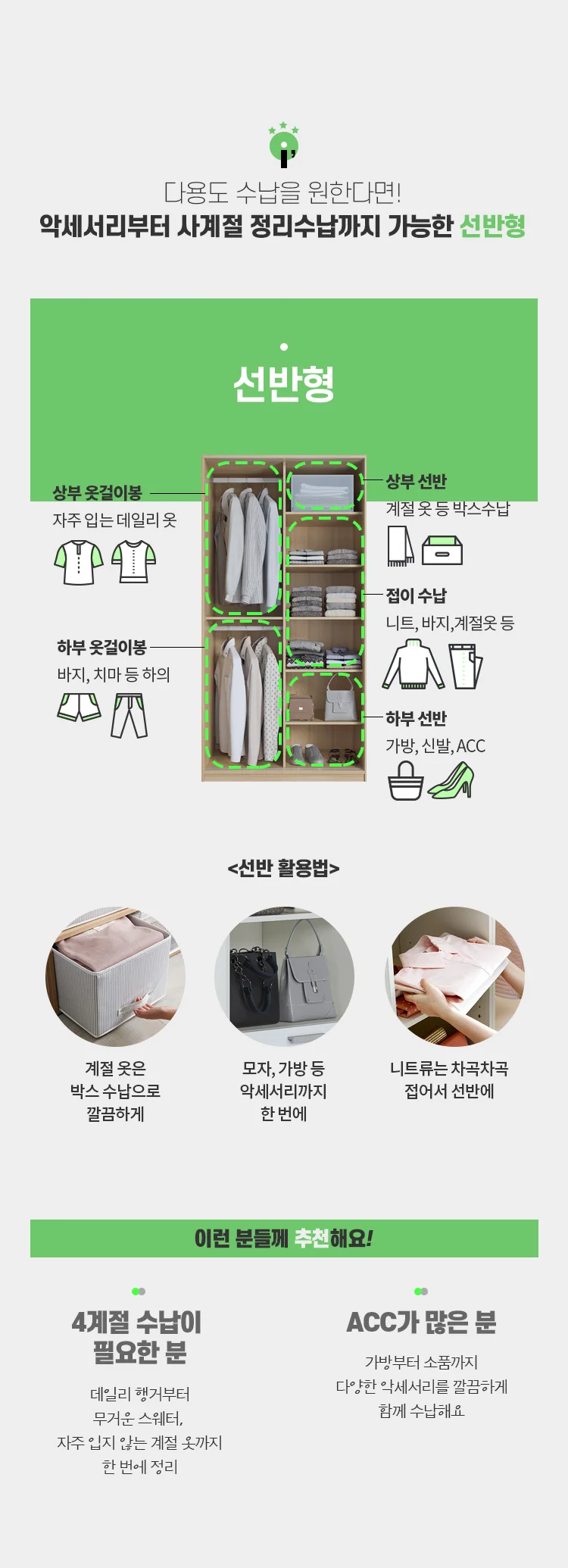 다용도 수납을 원한다면!
악세서리부터 사계절 정리수납까지 가능한 선반형

선반형

상부 옷걸이봉
자주 입는 데일리 옷

하부 옷걸이봉
바지, 치마 등 하의

상부 선반
계절 옷 등 박스수납

접이 수납
니트, 바지,계절옷 등

하부 선반
가방, 신발, ACC

<선반 활용법>

계절 옷은 박스 수납으로 깔끔하게

모자, 가방 등 악세서리까지 한 번에

니트류는 차곡차곡 접어서 선반에

이런 분들께 추천해요!

4계절 수납이 필요한 분

데일리 행거부터 무거운 스웨터, 자주 입지 않는 계절 옷까지 한 번에 정리

ACC가 많은 분

가방부터 소품까지 다양한 악세서리를 깔끔하게 함께 수납해요