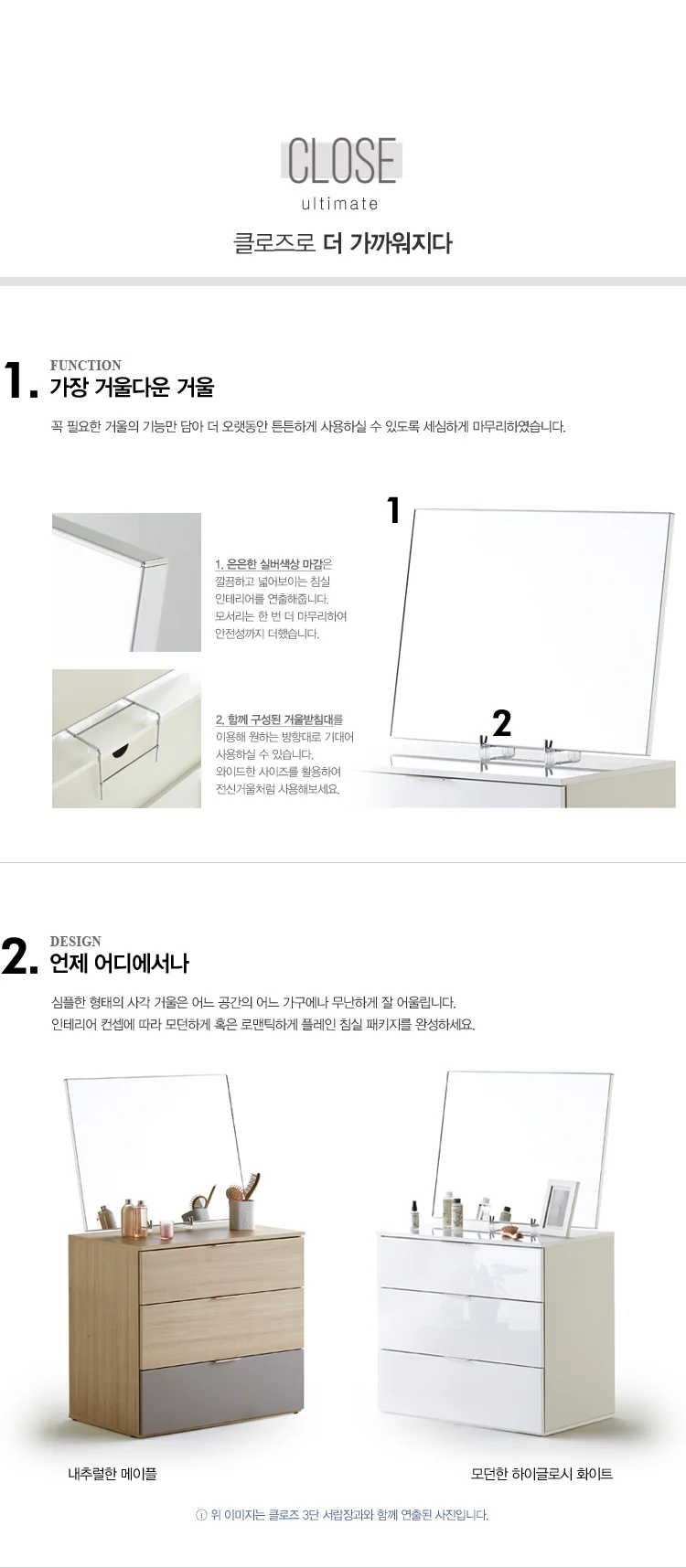 CLOSE
ultimate

클로즈로 더 가까워지다

1. FUNCTION
가장 거울다운 거울

꼭 필요한 거울의 기능만 담아 더 오랫동안 튼튼하게 사용하실 수 있도록 세심하게 마무리하였습니다.

1. 은은한 실버색상 마감은 깔끔하고 넓어보이는 침실 인테리어를 연출해줍니다. 모서리는 한 번 더 마무리하여 안전성까지 더했습니다.

2. 함께 구성된 거울받침대를 이용해 원하는 방향대로 기대어 사용하실 수 있습니다. 와이드한 사이즈를 활용하여 전신거울처럼 사용해보세요.

1

2

2. DESIGN
언제 어디에서나

심플한 형태의 사각 거울은 어느 공간의 어느 가구에나 무난하게 잘 어울립니다.
인테리어 컨셉에 따라 모던하게 혹은 로맨틱하게 플레인 침실 패키지를 완성하세요.

내추럴한 메이플

모던한 하이글로시 화이트

ⓘ 위 이미지는 클로즈 3단 서랍장과와 함께 연출된 사진입니다.