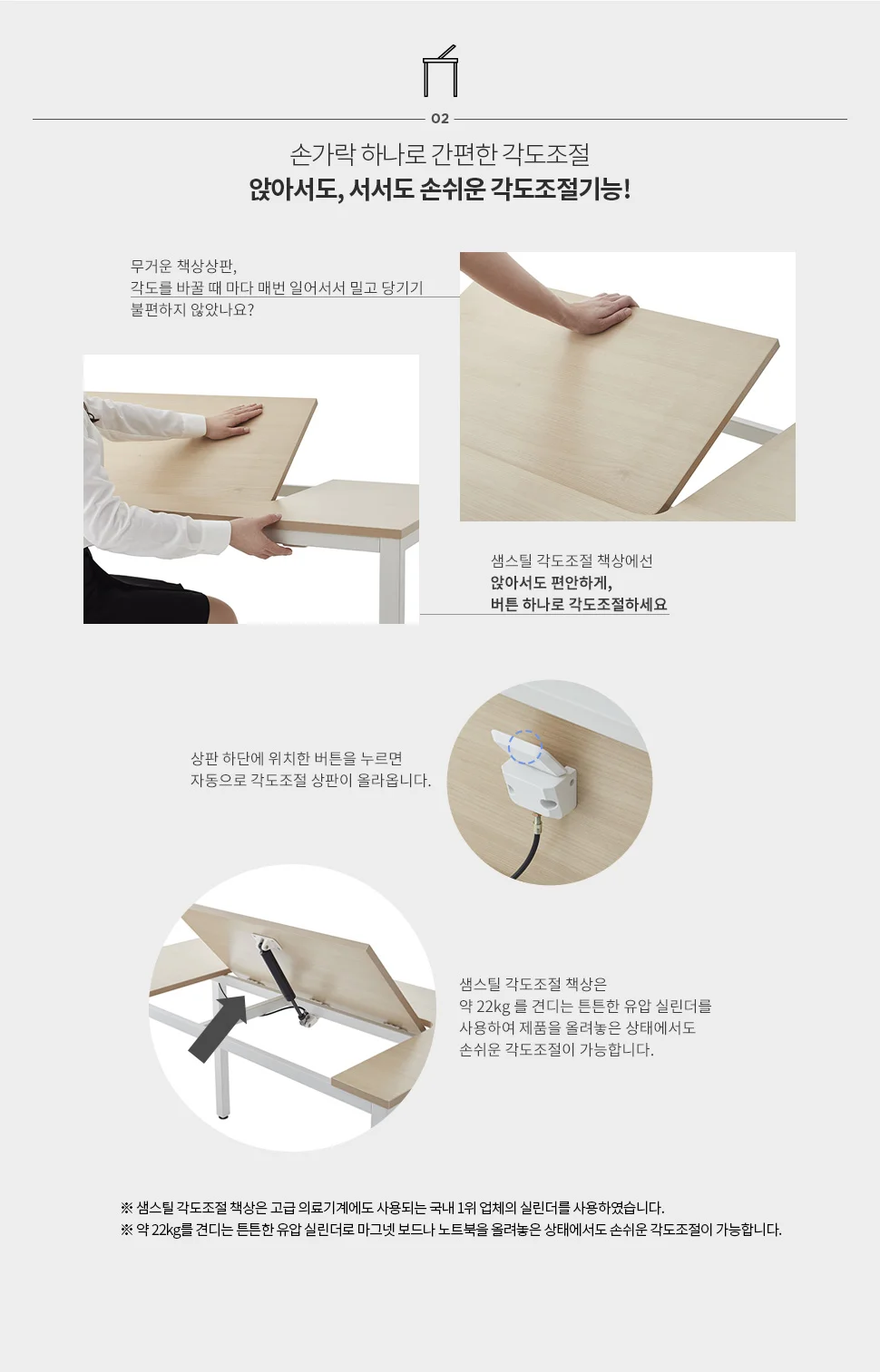 02

손가락 하나로 간편한 각도조절
앉아서도, 서서도 손쉬운 각도조절기능!

무거운 책상상판,
각도를 바꿀 때 마다 매번 일어서서 밀고 당기기
불편하지 않았나요?

샘스틸 각도조절 책상에선
앉아서도 편안하게,
버튼 하나로 각도조절하세요

상판 하단에 위치한 버튼을 누르면
자동으로 각도조절 상판이 올라옵니다.

샘스틸 각도조절 책상은
약 22kg 를 견디는 튼튼한 유압 실린더를
사용하여 제품을 올려놓은 상태에서도
손쉬운 각도조절이 가능합니다.

※ 샘스틸 각도조절 책상은 고급 의료기계에도 사용되는 국내 1위 업체의 실린더를 사용하였습니다.
※ 약 22kg를 견디는 튼튼한 유압 실린더로 마그넷 보드나 노트북을 올려놓은 상태에서도 손쉬운 각도조절이 가능합니다.