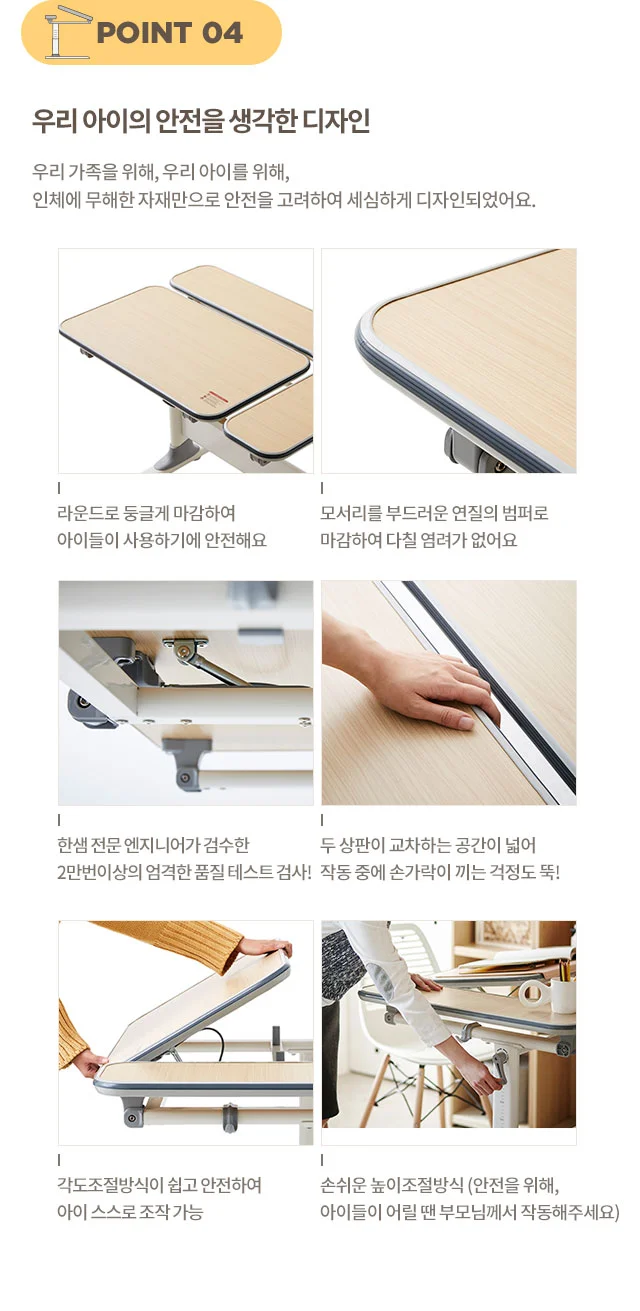 POINT 04

우리 아이의 안전을 생각한 디자인

우리 가족을 위해, 우리 아이를 위해,
인체에 무해한 자재만으로 안전을 고려하여 세심하게 디자인되었어요.

라운드로 둥글게 마감하여
아이들이 사용하기에 안전해요

모서리를 부드러운 연질의 범퍼로
마감하여 다칠 염려가 없어요

한샘 전문 엔지니어가 검수한
2만번이상의 엄격한 품질 테스트 검사!

두 상판이 교차하는 공간이 넓어
작동 중에 손가락이 끼는 걱정도 뚝!

각도조절방식이 쉽고 안전하여
아이 스스로 조작 가능

손쉬운 높이조절방식 (안전을 위해,
아이들이 어릴 땐 부모님께서 작동해주세요)