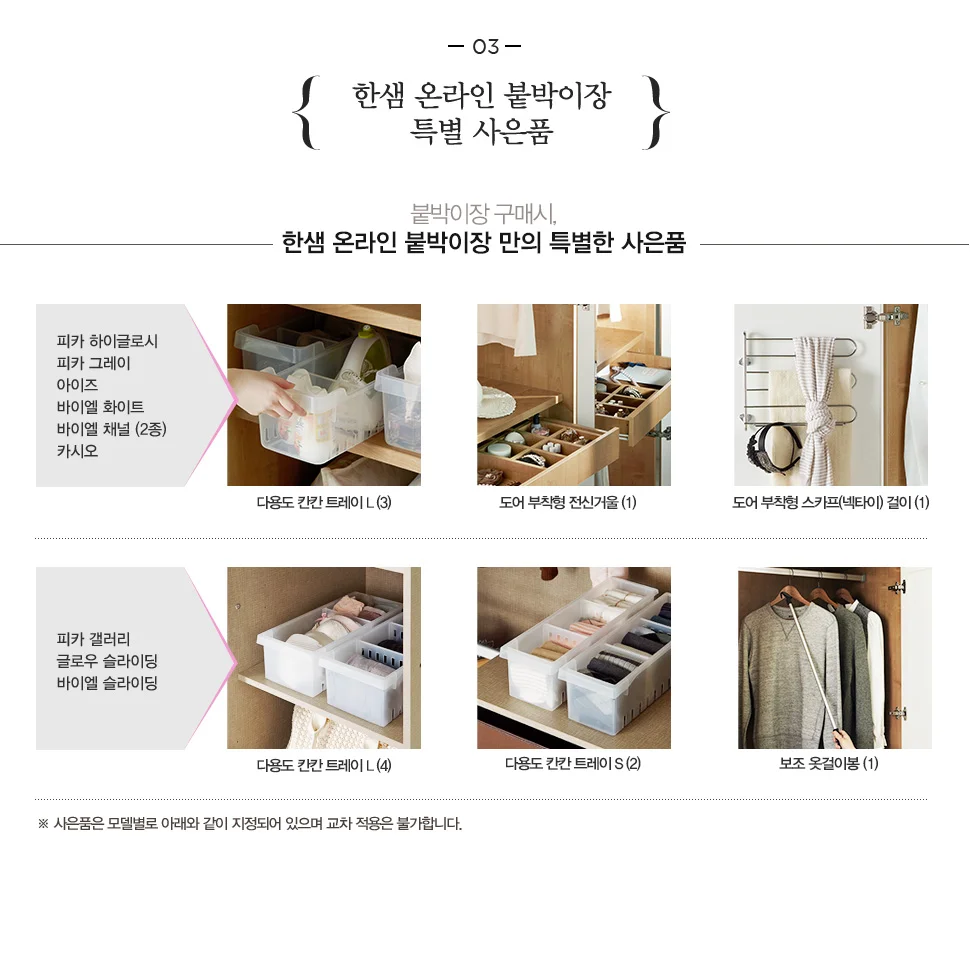 — 03 —

{ 한샘 온라인 붙박이장 특별 사은품 }

붙박이장 구매시,
한샘 온라인 붙박이장 만의 특별한 사은품

피카 하이글로시
피카 그레이
아이즈
바이엘 화이트
바이엘 채널 (2종)
카시오

다용도 칸칸 트레이 L (3)

도어 부착형 전신거울 (1)

도어 부착형 스카프(넥타이) 걸이 (1)

피카 갤러리
글로우 슬라이딩
바이엘 슬라이딩

다용도 칸칸 트레이 L (4)

다용도 칸칸 트레이 S (2)

보조 옷걸이봉 (1)

※ 사은품은 모델별로 아래와 같이 지정되어 있으며 교차 적용은 불가합니다.