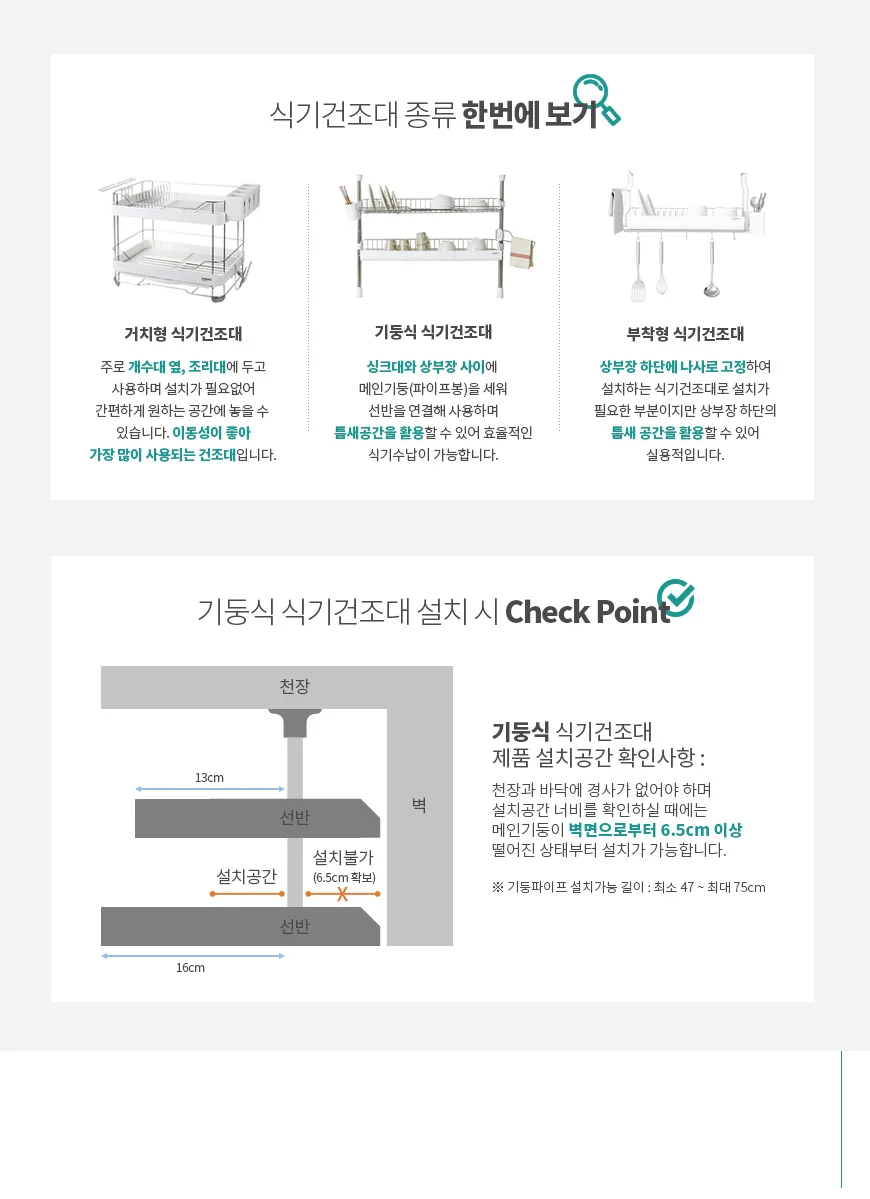 식기건조대 종류 한번에 보기

거치형 식기건조대

주로 개수대 옆, 조리대에 두고 사용하며 설치가 필요없어 간편하게 원하는 공간에 놓을 수 있습니다. 이동성이 좋아 가장 많이 사용되는 건조대입니다.

기둥식 식기건조대

싱크대와 상부장 사이에 메인기둥(파이프봉)을 세워 선반을 연결해 사용하며 틈새공간을 활용할 수 있어 효율적인 식기수납이 가능합니다.

부착형 식기건조대

상부장 하단에 나사로 고정하여 설치하는 식기건조대로 설치가 필요한 부분이지만 상부장 하단의 틈새 공간을 활용할 수 있어 실용적입니다.

기둥식 식기건조대 설치 시 Check Point

천장

13cm

선반

벽

설치공간

설치불가
(6.5cm 확보)

선반

16cm

기둥식 식기건조대
제품 설치공간 확인사항 :

천장과 바닥에 경사가 없어야 하며 설치공간 너비를 확인하실 때에는 메인기둥이 벽면으로부터 6.5cm 이상 떨어진 상태부터 설치가 가능합니다.

※ 기둥파이프 설치가능 길이 : 최소 47 ~ 최대 75cm