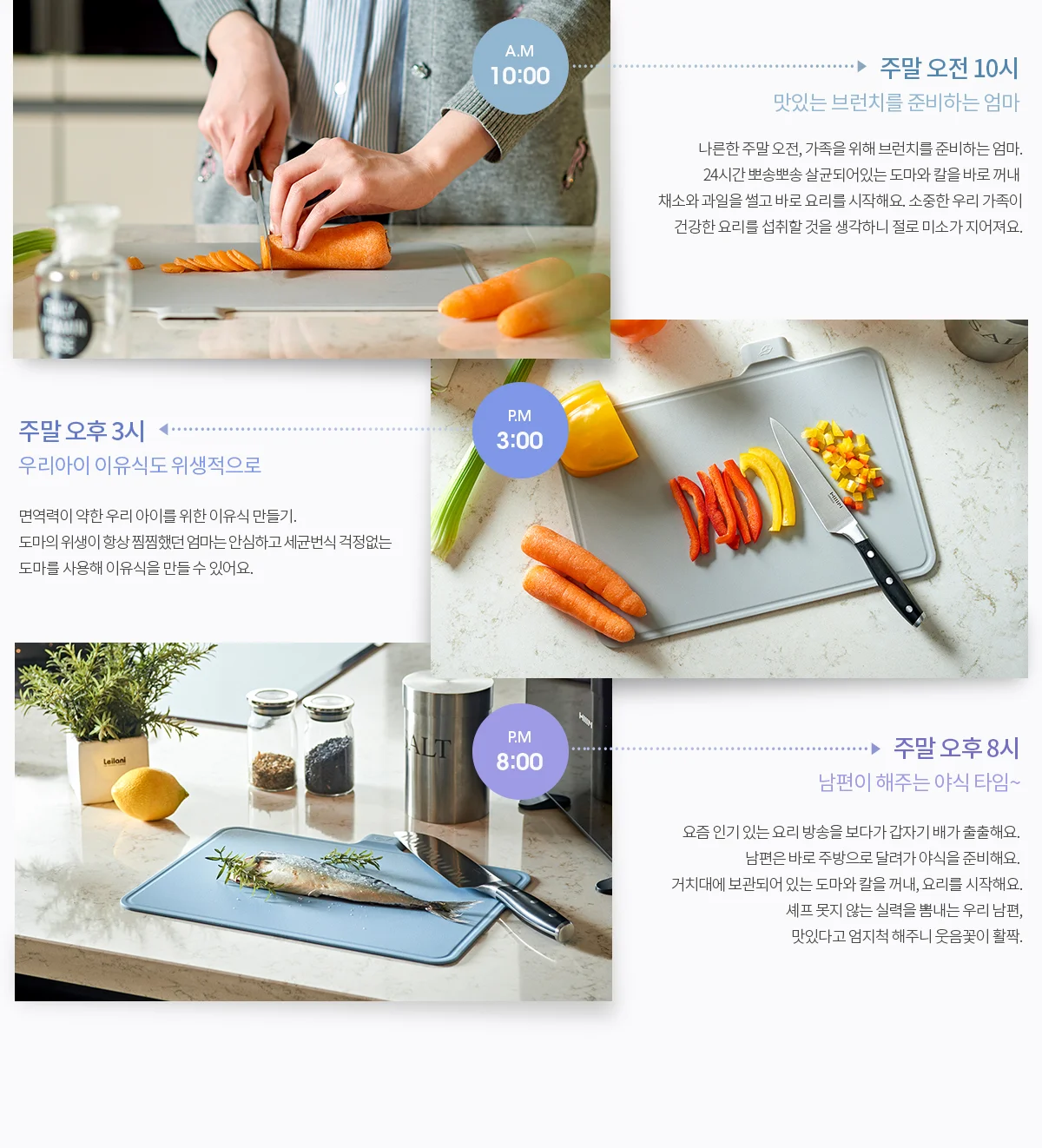 A.M
10:00

주말 오전 10시
맛있는 브런치를 준비하는 엄마

나른한 주말 오전, 가족을 위해 브런치를 준비하는 엄마. 24시간 뽀송뽀송 살균되어있는 도마와 칼을 바로 꺼내 채소와 과일을 썰고 바로 요리를 시작해요. 소중한 우리 가족이 건강한 요리를 섭취할 것을 생각하니 절로 미소가 지어져요.

P.M
3:00

주말 오후 3시
우리아이 이유식도 위생적으로

면역력이 약한 우리 아이를 위한 이유식 만들기. 도마의 위생이 항상 찜찜했던 엄마는 안심하고 세균번식 걱정없는 도마를 사용해 이유식을 만들 수 있어요.

Leiloni

ALT

P.M
8:00

주말 오후 8시
남편이 해주는 야식 타임~

요즘 인기 있는 요리 방송을 보다가 갑자기 배가 출출해요. 남편은 바로 주방으로 달려가 야식을 준비해요. 거치대에 보관되어 있는 도마와 칼을 꺼내, 요리를 시작해요. 셰프 못지 않는 실력을 뽐내는 우리 남편, 맛있다고 엄지척 해주니 웃음꽃이 활짝.